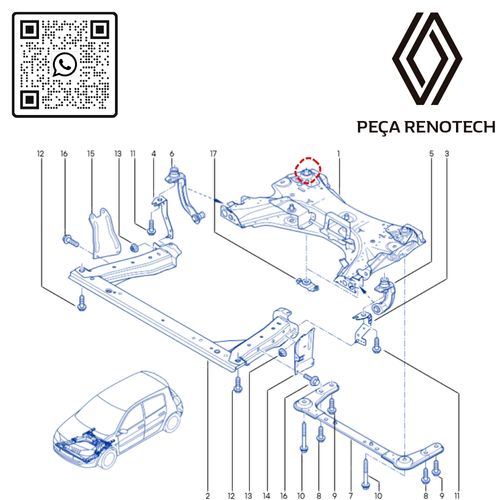 PEÇA RENOTECH

12 16 15 13 11 4 6 17 1 5 3

2 12 13 14 16 10 8 9 7 10 8 9 11